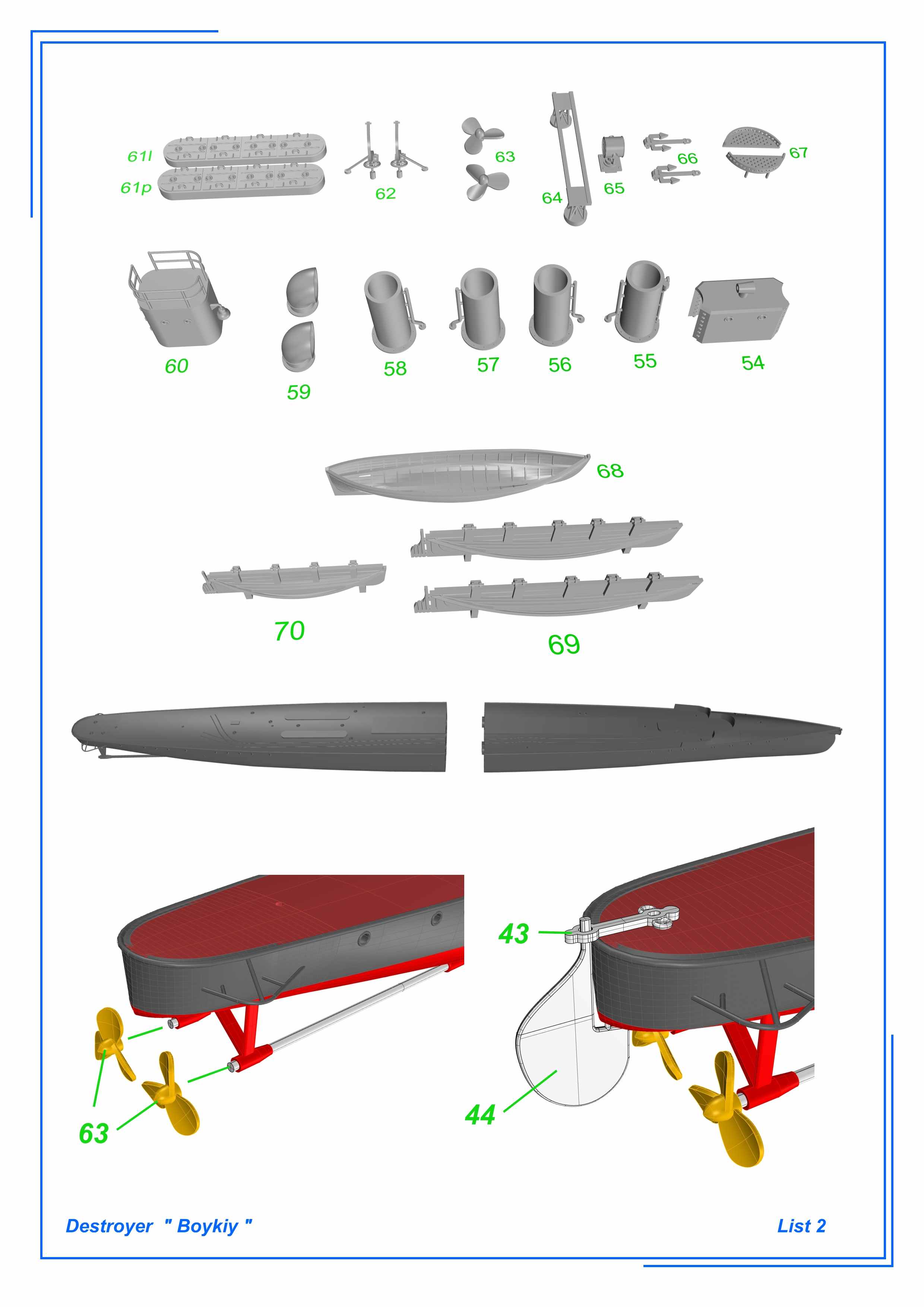 61l
61p
62
63
64
65
66
67

60
59
58
57
56
55
54

68

70
69

43
44
63

Destroyer " Boykiy "
List 2