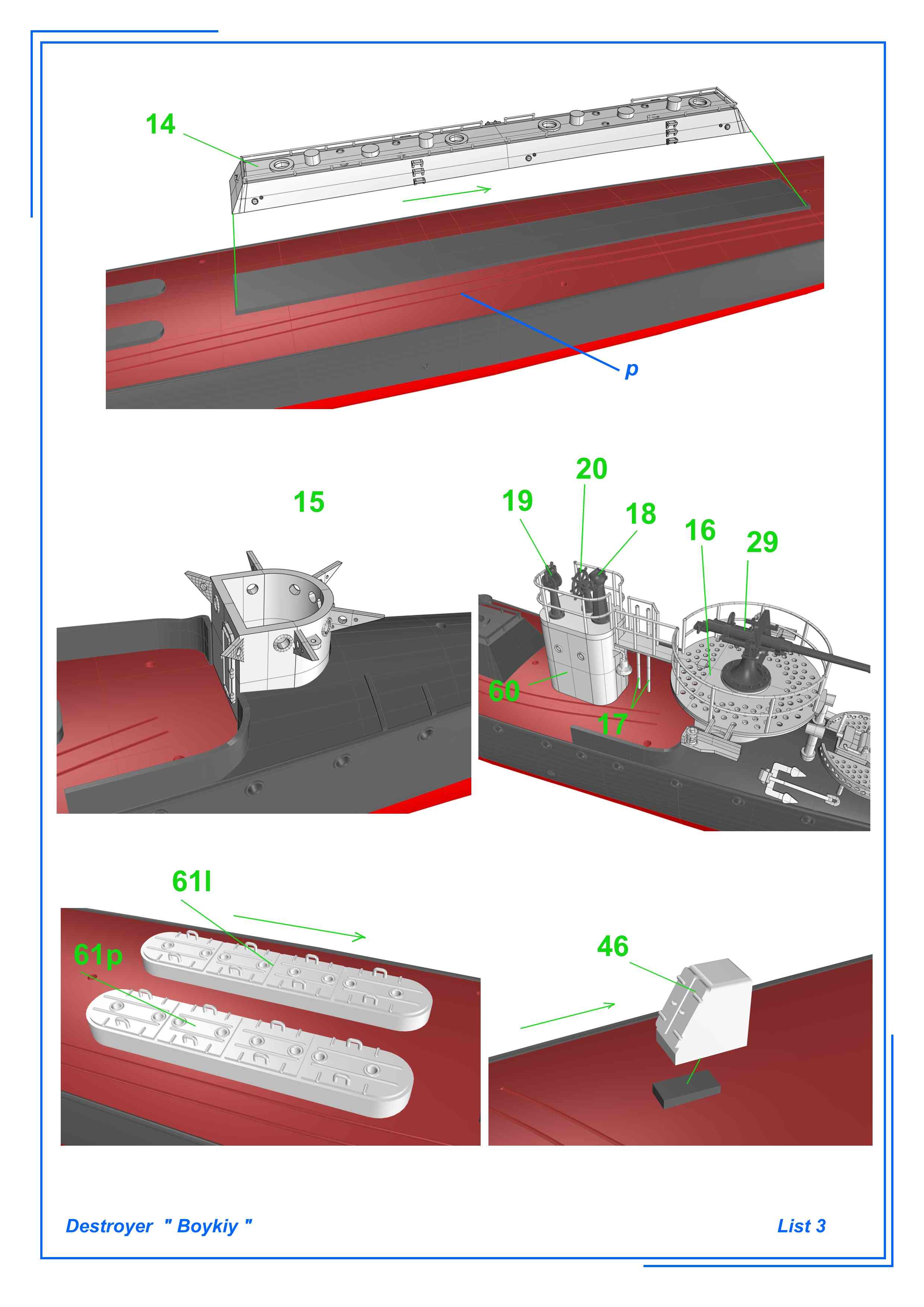 14

p

15

20
19
18
16
29
60
17

61l
61p

46

Destroyer " Boykiy "

List 3