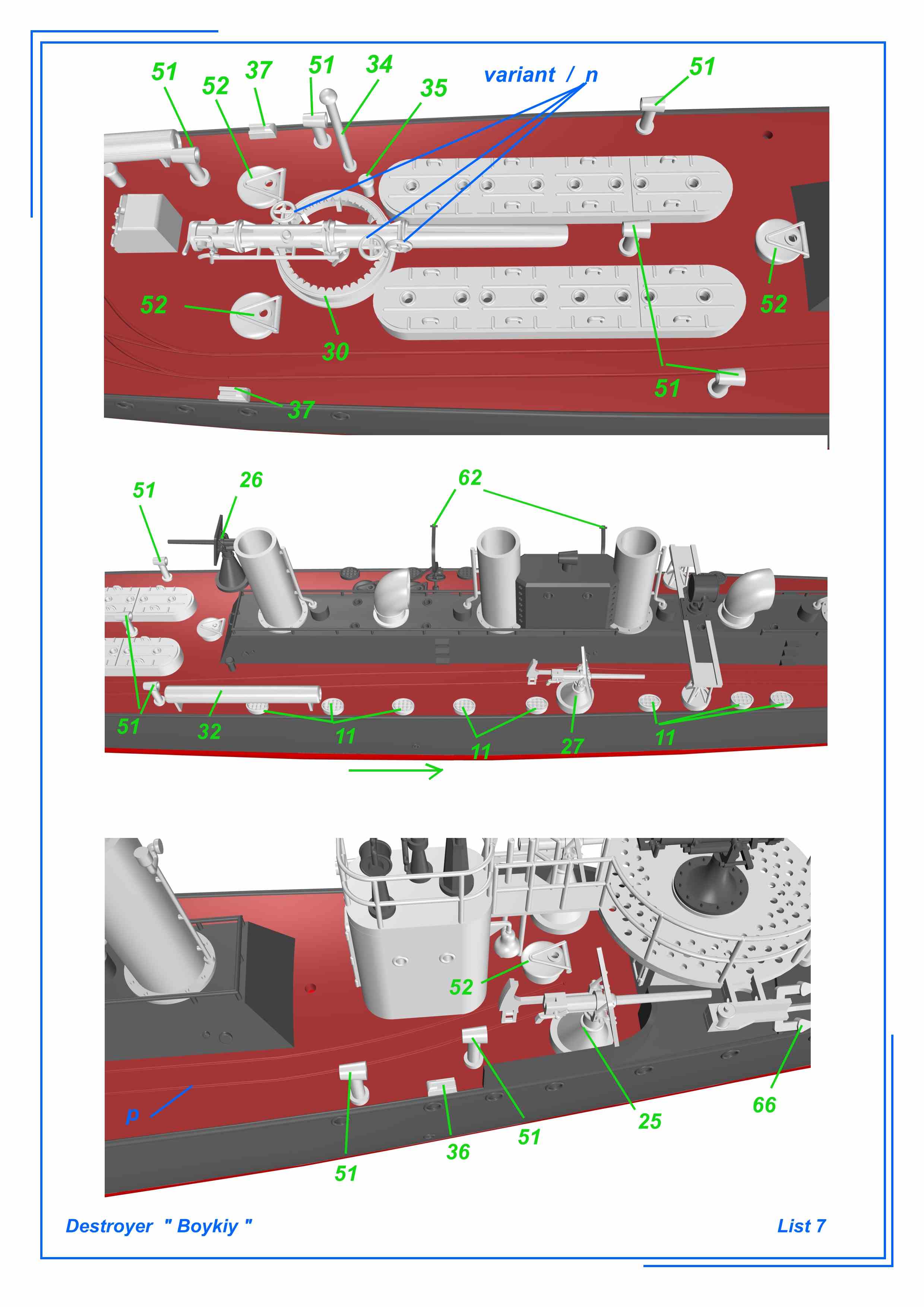 51 52 37 51 34 35 variant / n 51

52 30 52

51 37

51 26 62

51 32 11 11 27 11

52

p 51 36 51 25 66

Destroyer " Boykiy "

List 7