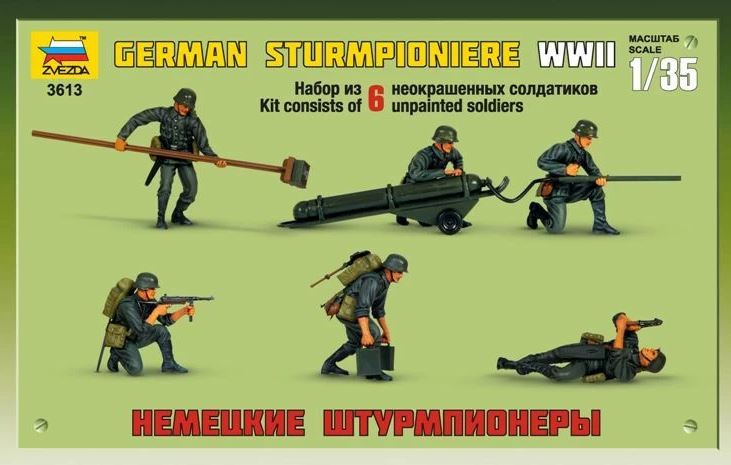 ZVEZDA
3613

GERMAN STURMPIONIERE WWII

МАСШТАБ
SCALE
1/35

Набор из 6 неокрашенных солдатиков
Kit consists of 6 unpainted soldiers

НЕМЕЦКИЕ ШТУРМПИОНЕРЫ