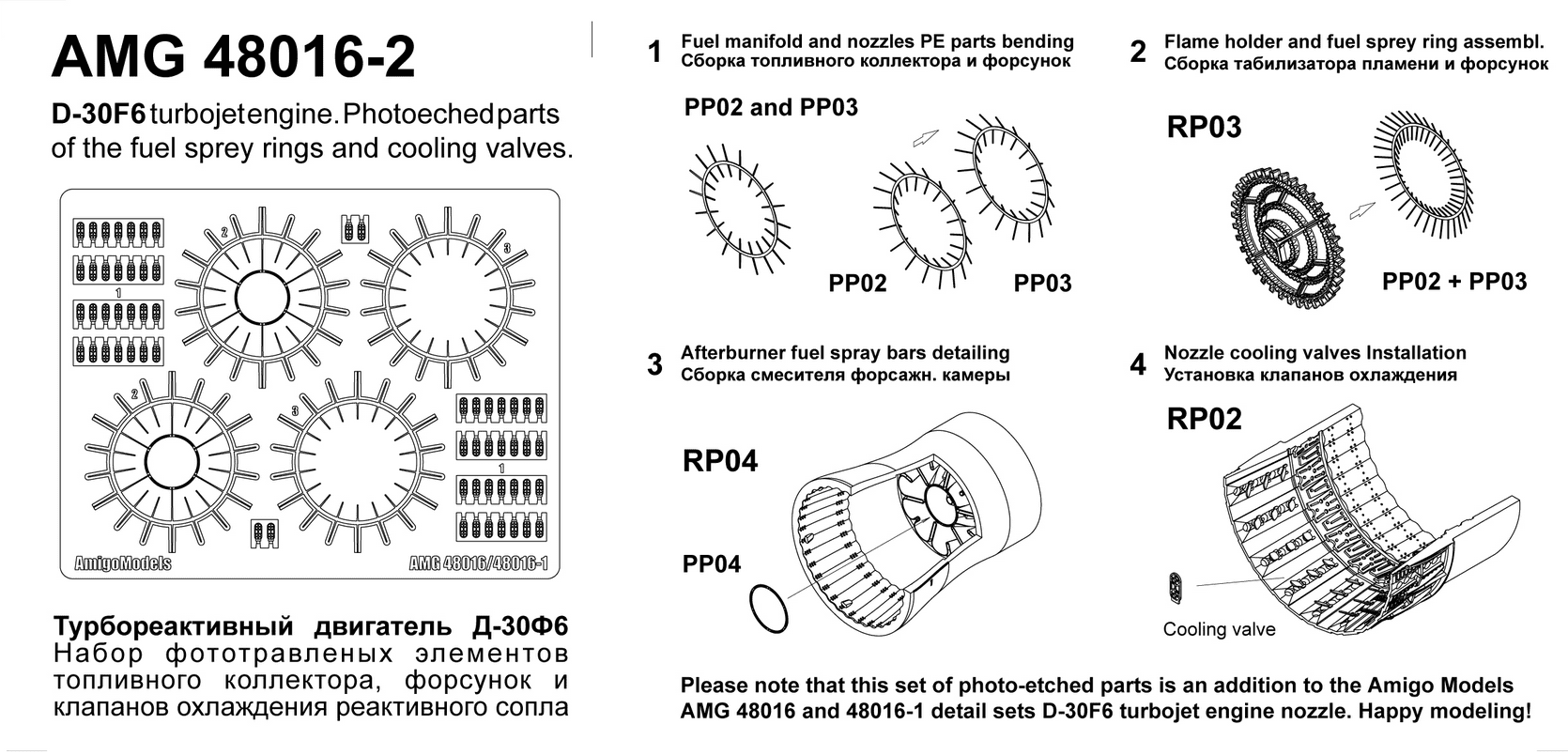 AMG 48016-2

D-30F6 turbojet engine. Photoeched parts of the fuel sprey rings and cooling valves.

2

3

1

2

3

1

AmigoModels

AMG 48016/48016-1

Турбореактивный двигатель Д-30Ф6
Набор фототравленых элементов топливного коллектора, форсунок и клапанов охлаждения реактивного сопла

1 Fuel manifold and nozzles PE parts bending
Сборка топливного коллектора и форсунок

PP02 and PP03

PP02

PP03

2 Flame holder and fuel sprey ring assembl.
Сборка табилизатора пламени и форсунок

RP03

PP02 + PP03

3 Afterburner fuel spray bars detailing
Сборка смесителя форсажн. камеры

RP04

PP04

4 Nozzle cooling valves Installation
Установка клапанов охлаждения

RP02

Cooling valve

Please note that this set of photo-etched parts is an addition to the Amigo Models AMG 48016 and 48016-1 detail sets D-30F6 turbojet engine nozzle. Happy modeling!