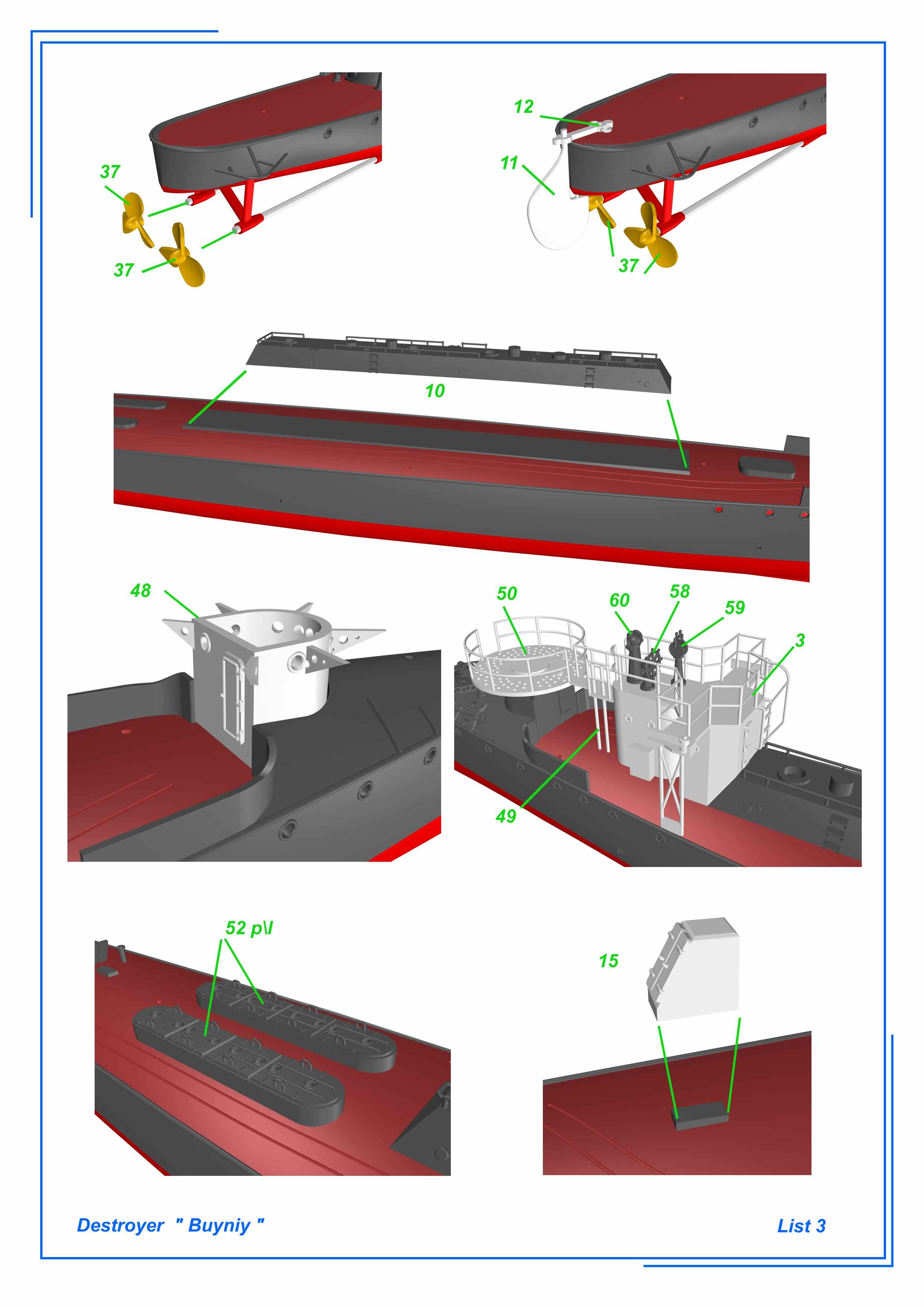 37

37

12

11

37

10

48

50

60

58

59

3

49

52 p\l

15

Destroyer " Buyniy "

List 3